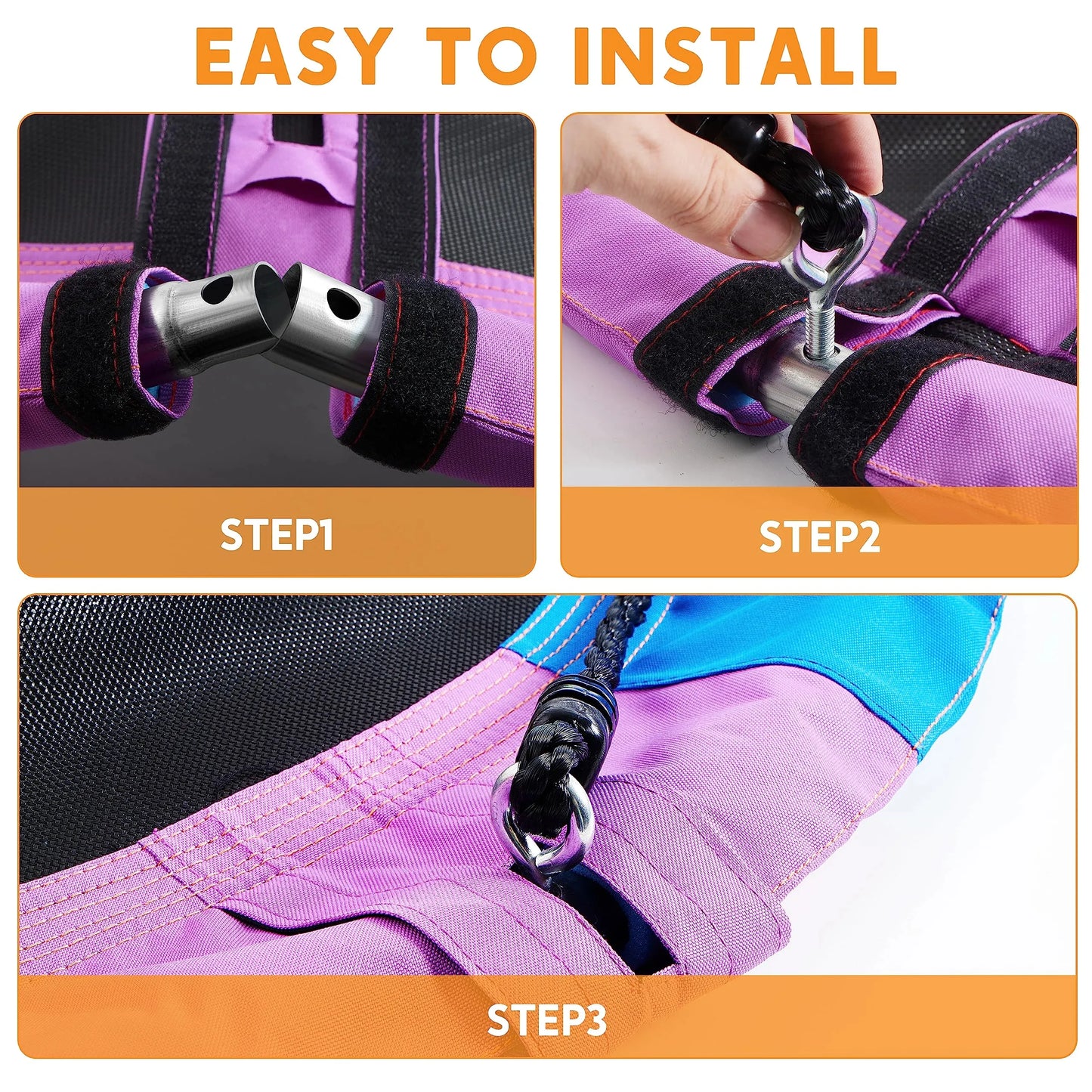 EASY TO INSTALL

STEP1

STEP2

STEP3