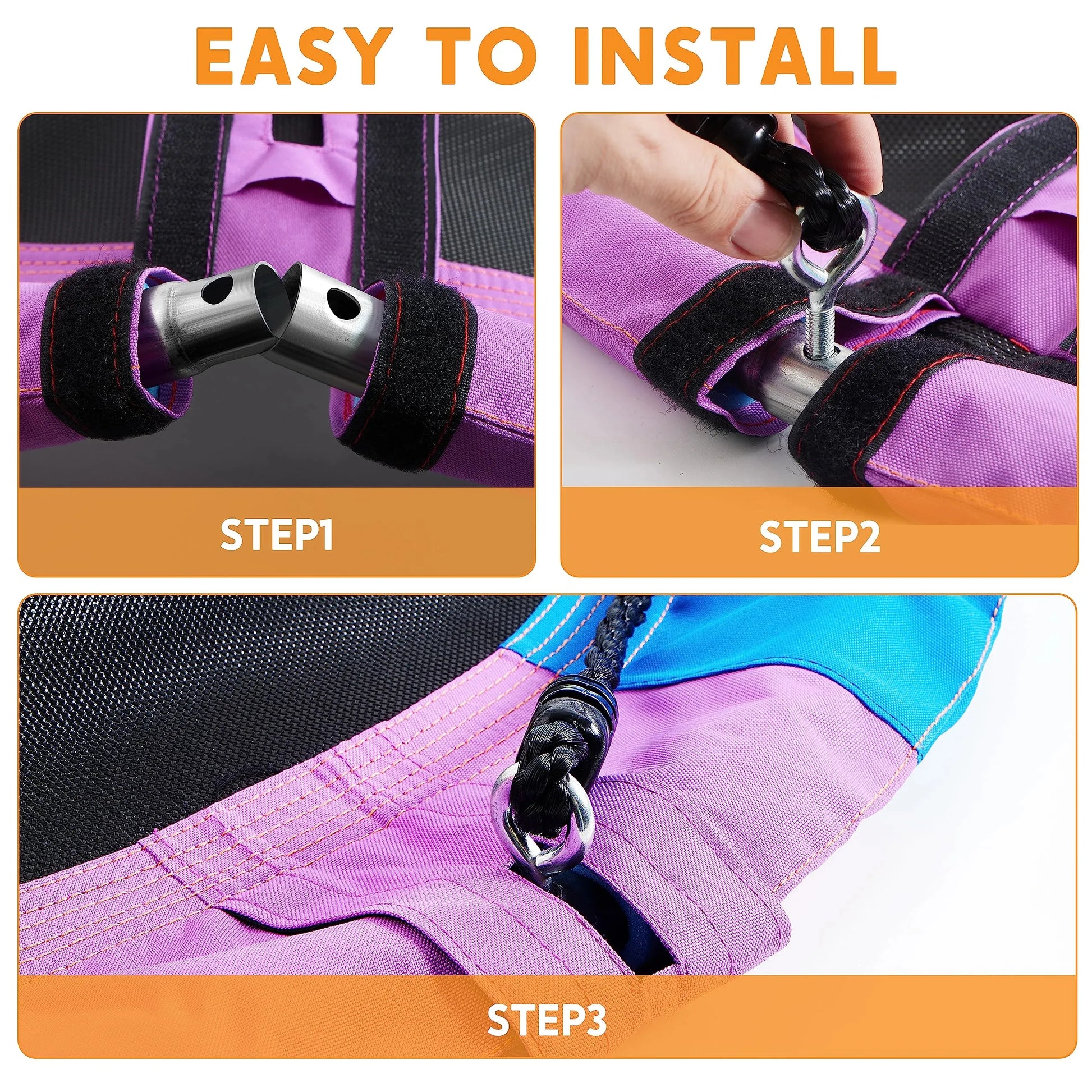 EASY TO INSTALL

STEP1

STEP2

STEP3