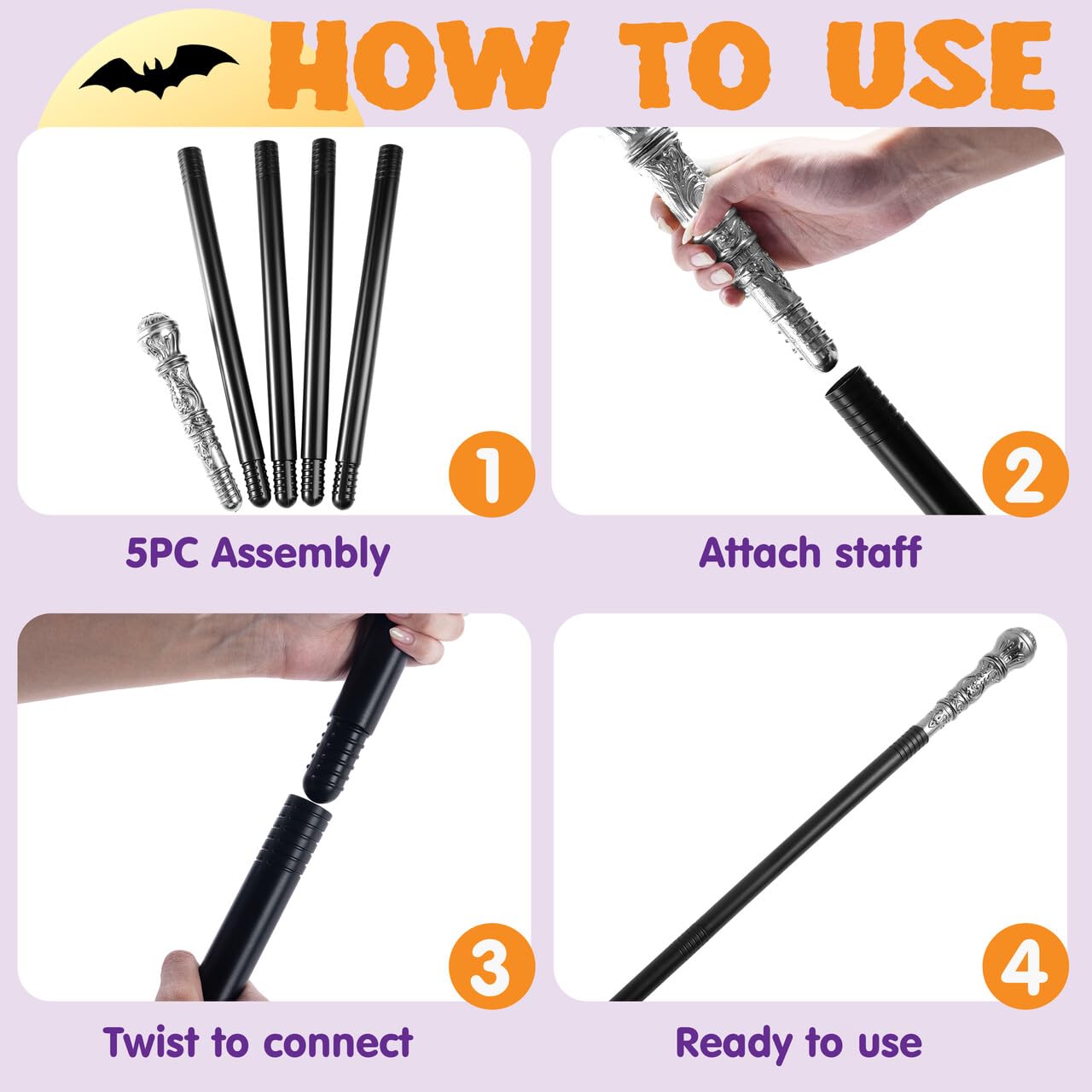 HOW TO USE

1

5PC Assembly

2

Attach staff

3

Twist to connect

4

Ready to use