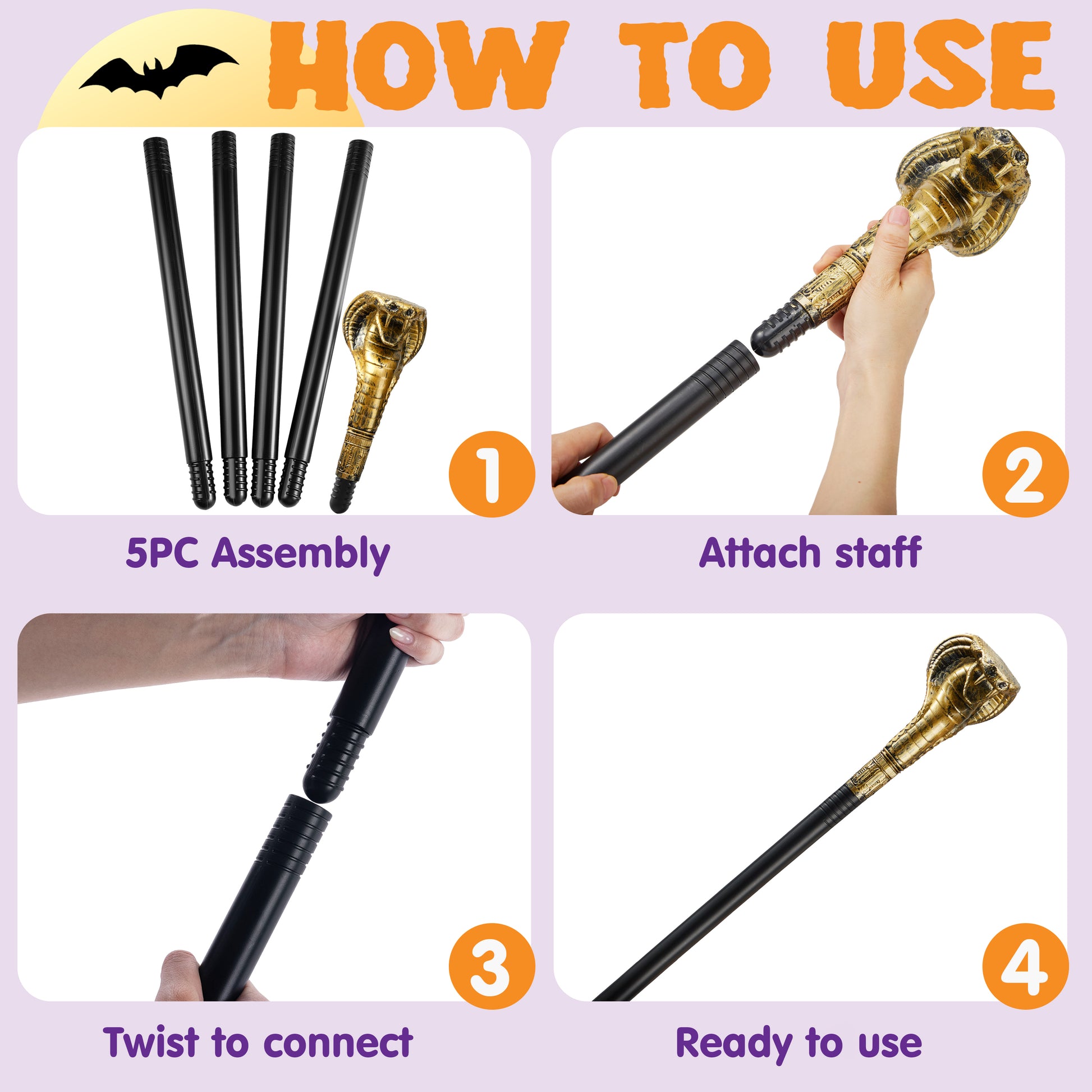 HOW TO USE

1

5PC Assembly

2

Attach staff

3

Twist to connect

4

Ready to use