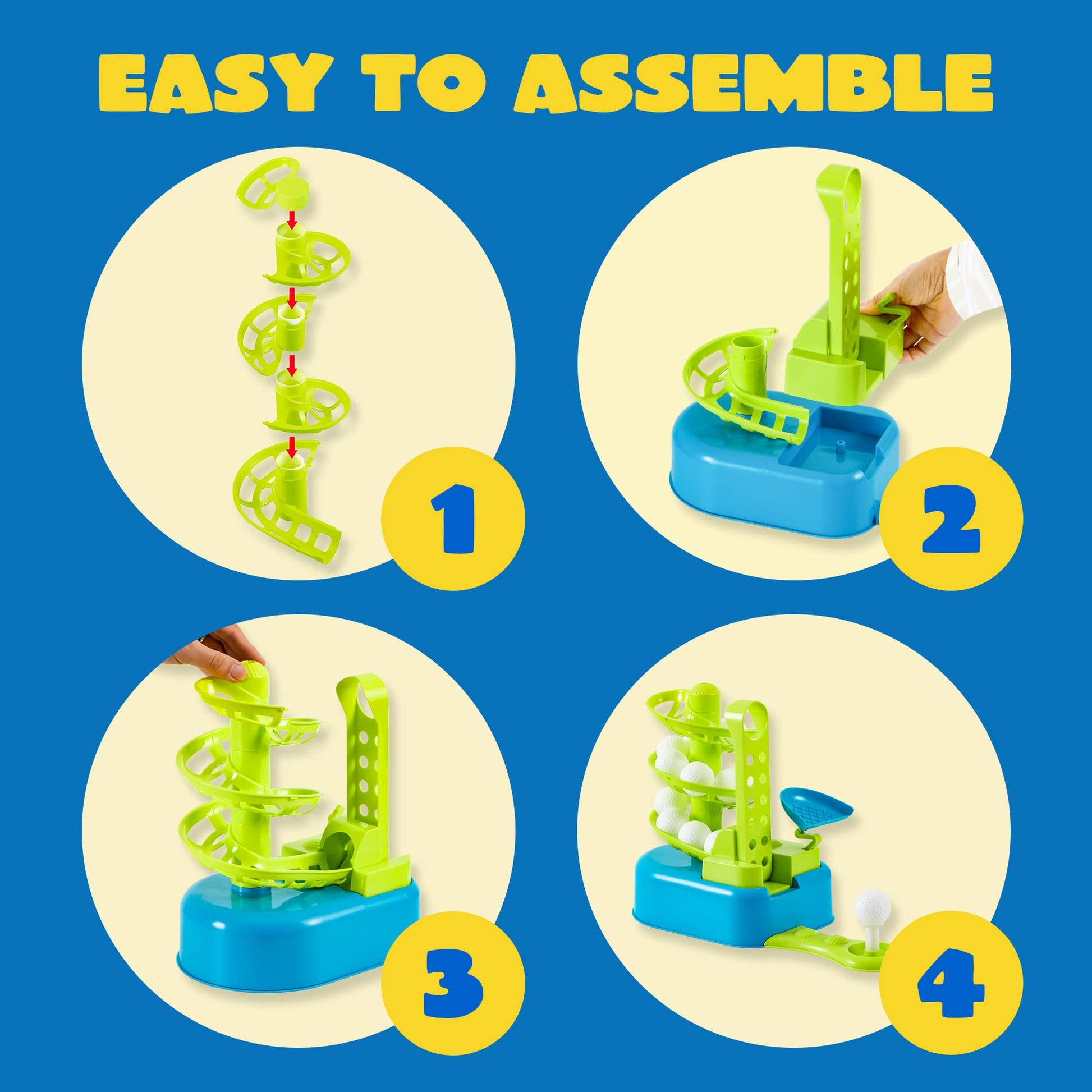 EASY TO ASSEMBLE

1

2

3

4