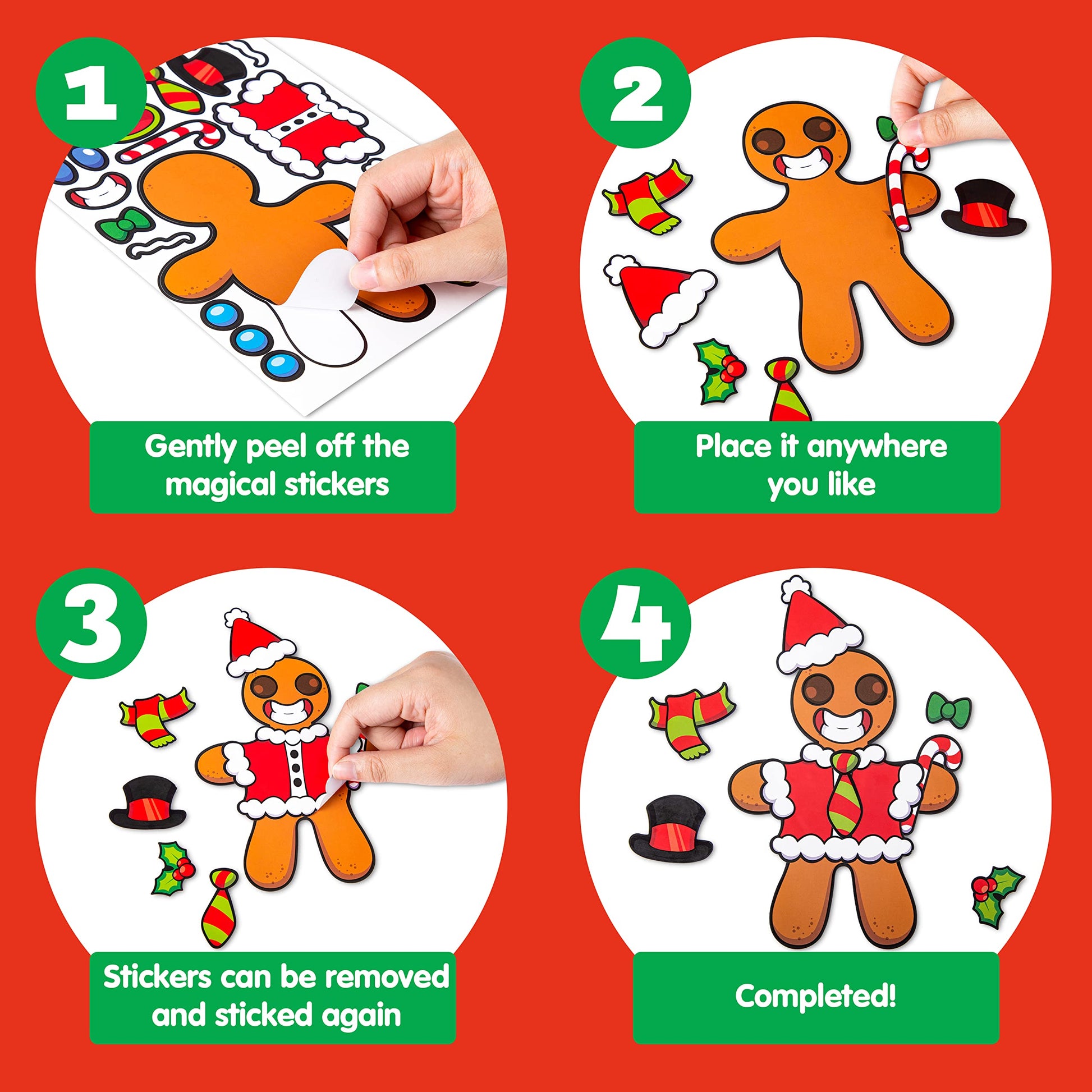 1

Gently peel off the magical stickers

2

Place it anywhere you like

3

Stickers can be removed and sticked again

4

Completed!