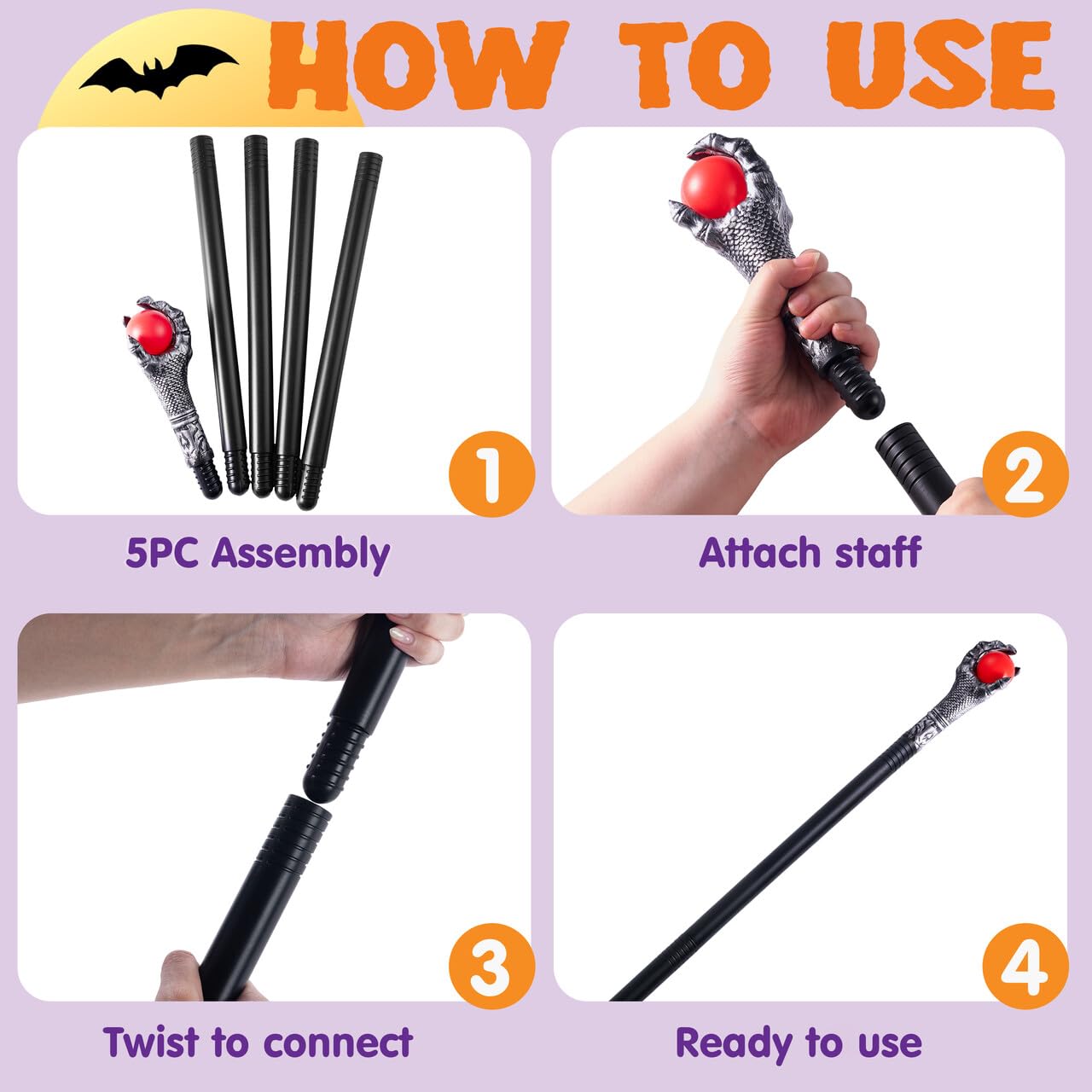 HOW TO USE

1

5PC Assembly

2

Attach staff

3

Twist to connect

4

Ready to use