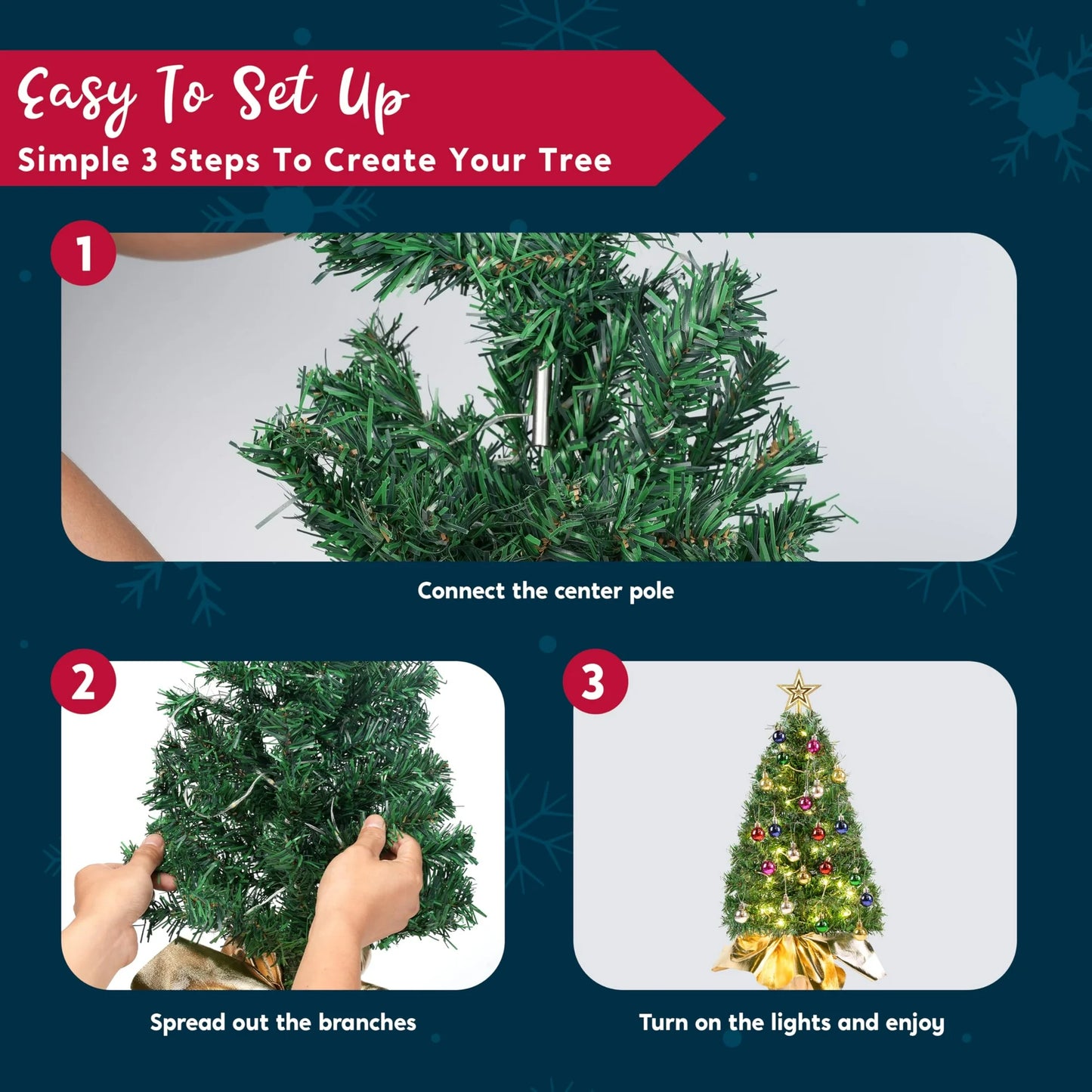 Easy To Set Up
Simple 3 Steps To Create Your Tree

1

Connect the center pole

2

Spread out the branches

3

Turn on the lights and enjoy