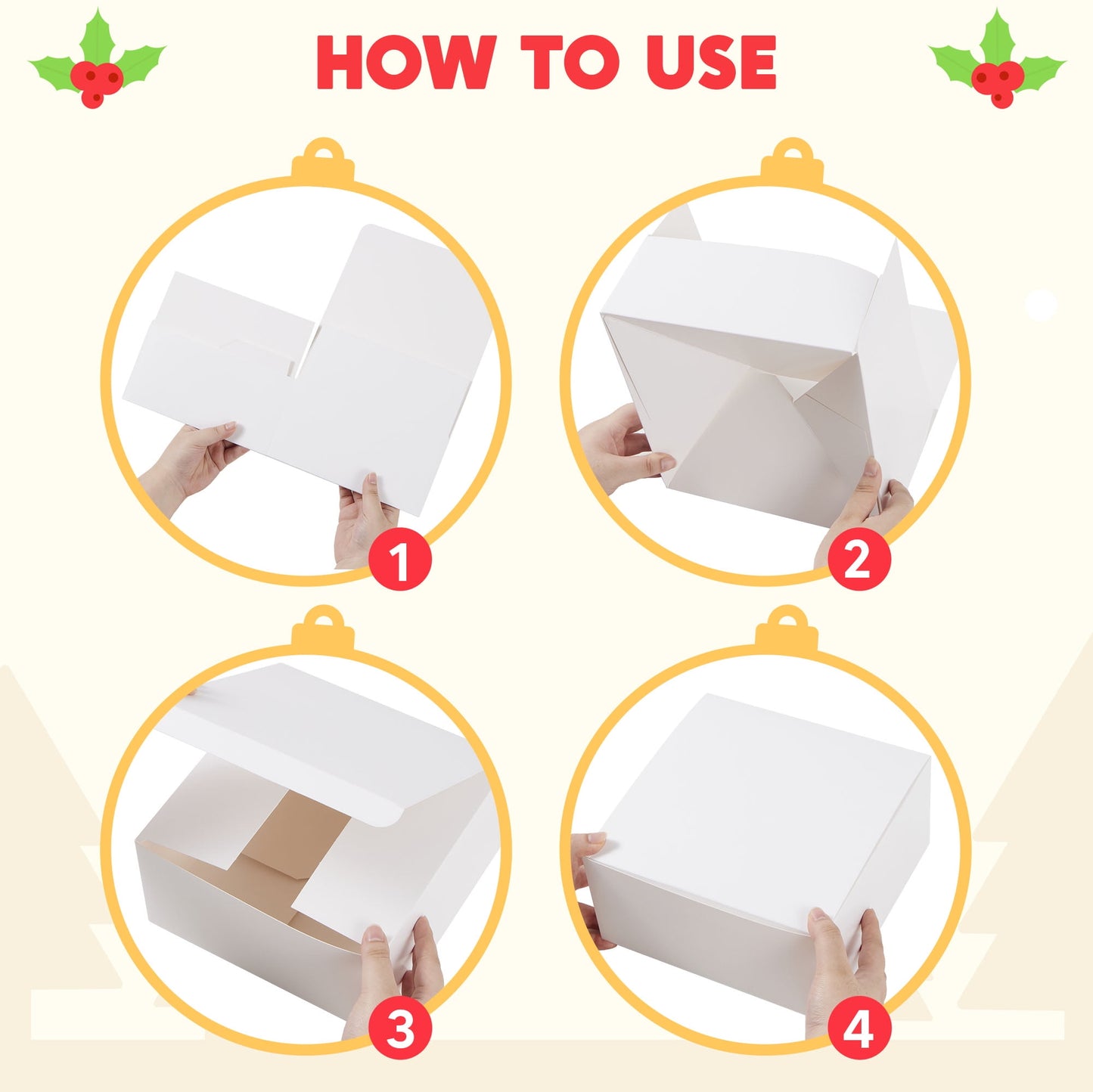 HOW TO USE

1

2

3

4