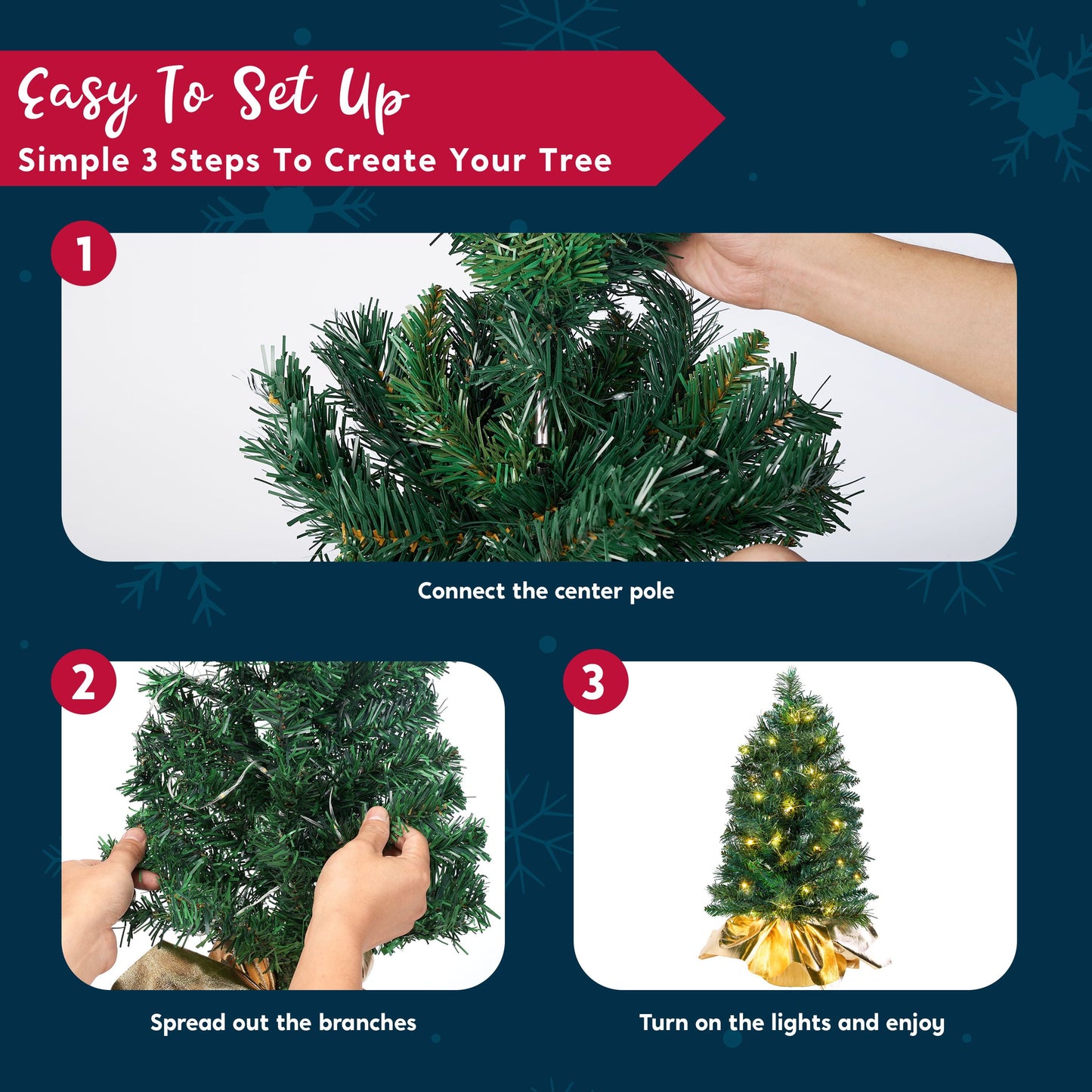 Easy To Set Up
Simple 3 Steps To Create Your Tree

1

Connect the center pole

2

Spread out the branches

3

Turn on the lights and enjoy