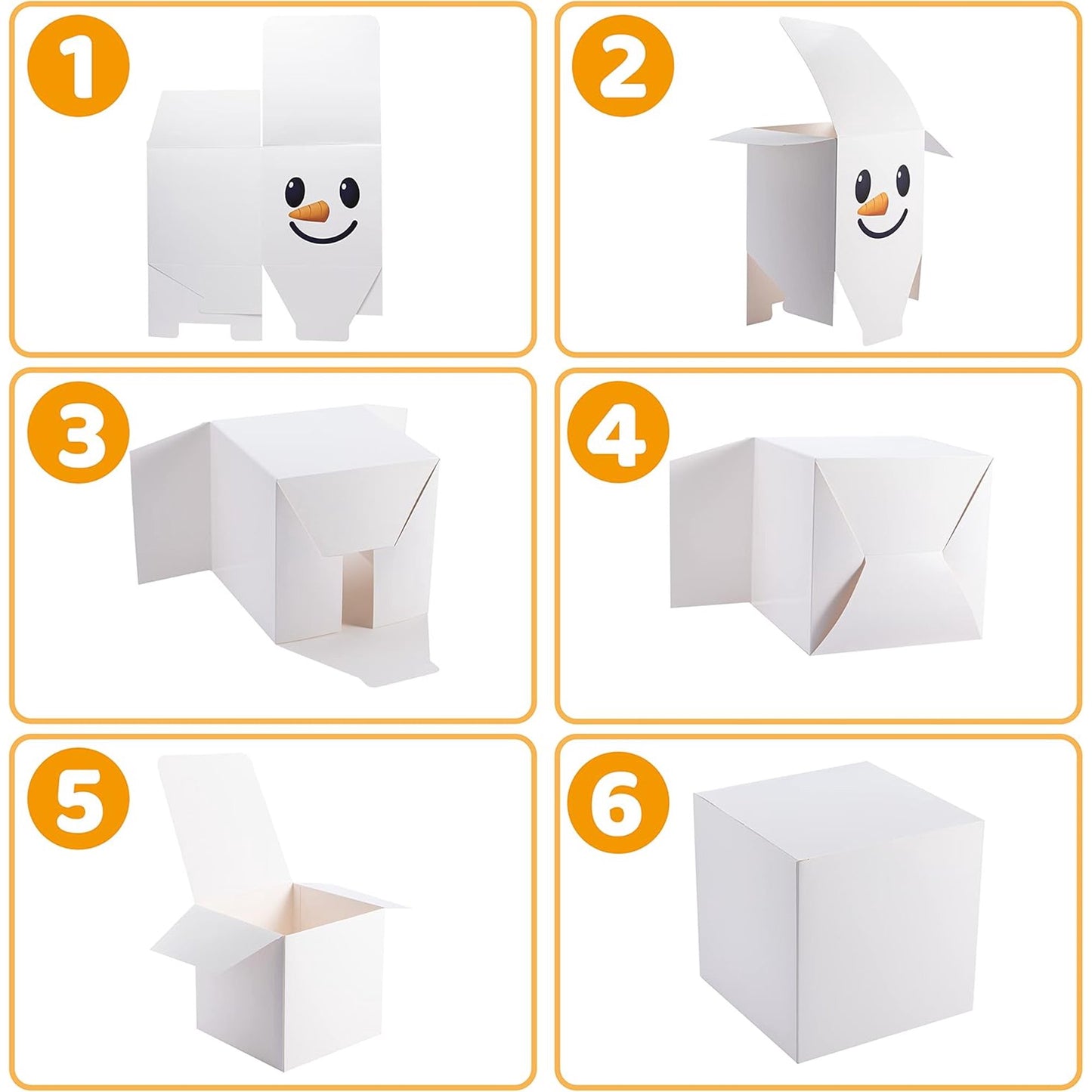 1

2

3

4

5

6