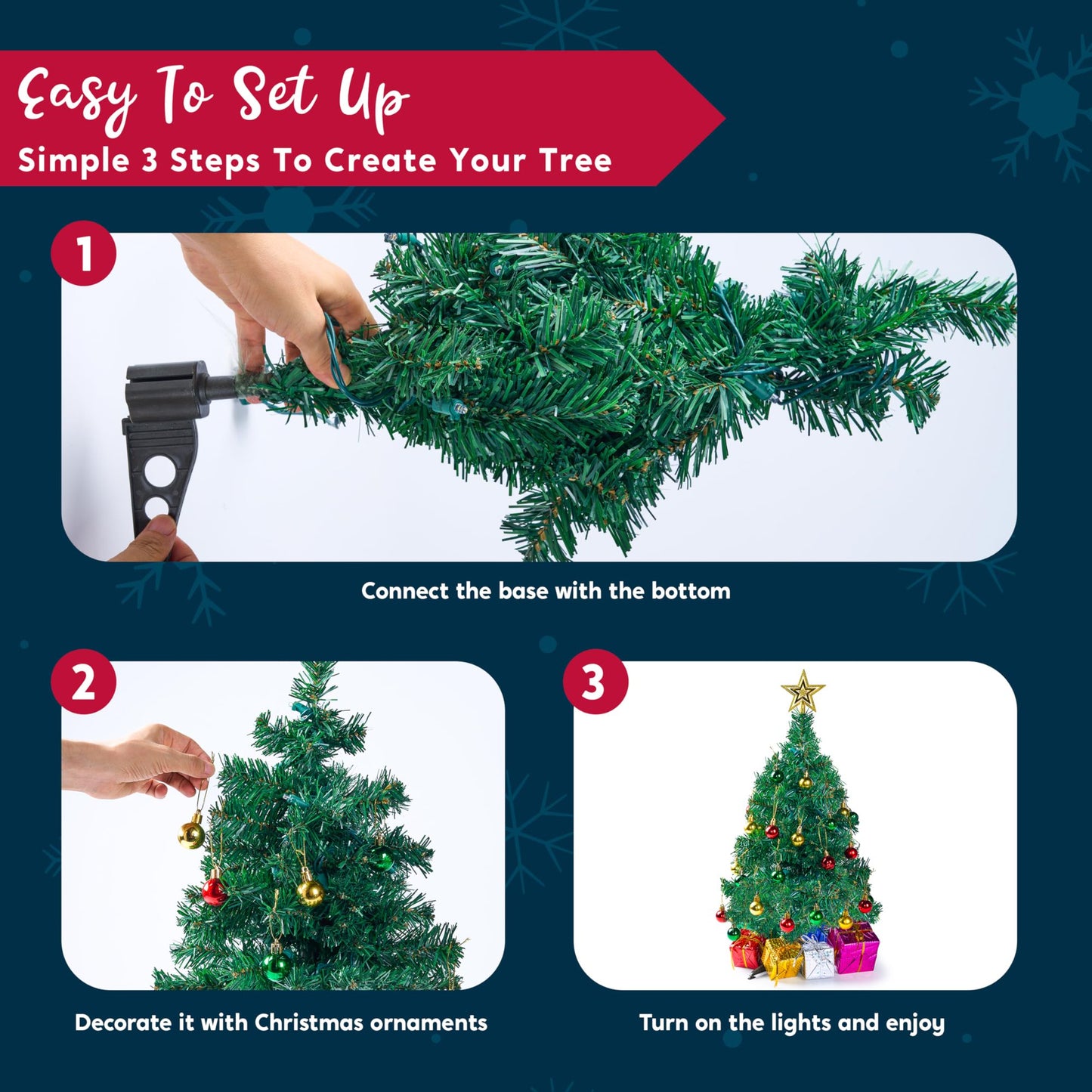 Easy To Set Up
Simple 3 Steps To Create Your Tree

1

Connect the base with the bottom

2

Decorate it with Christmas ornaments

3

Turn on the lights and enjoy