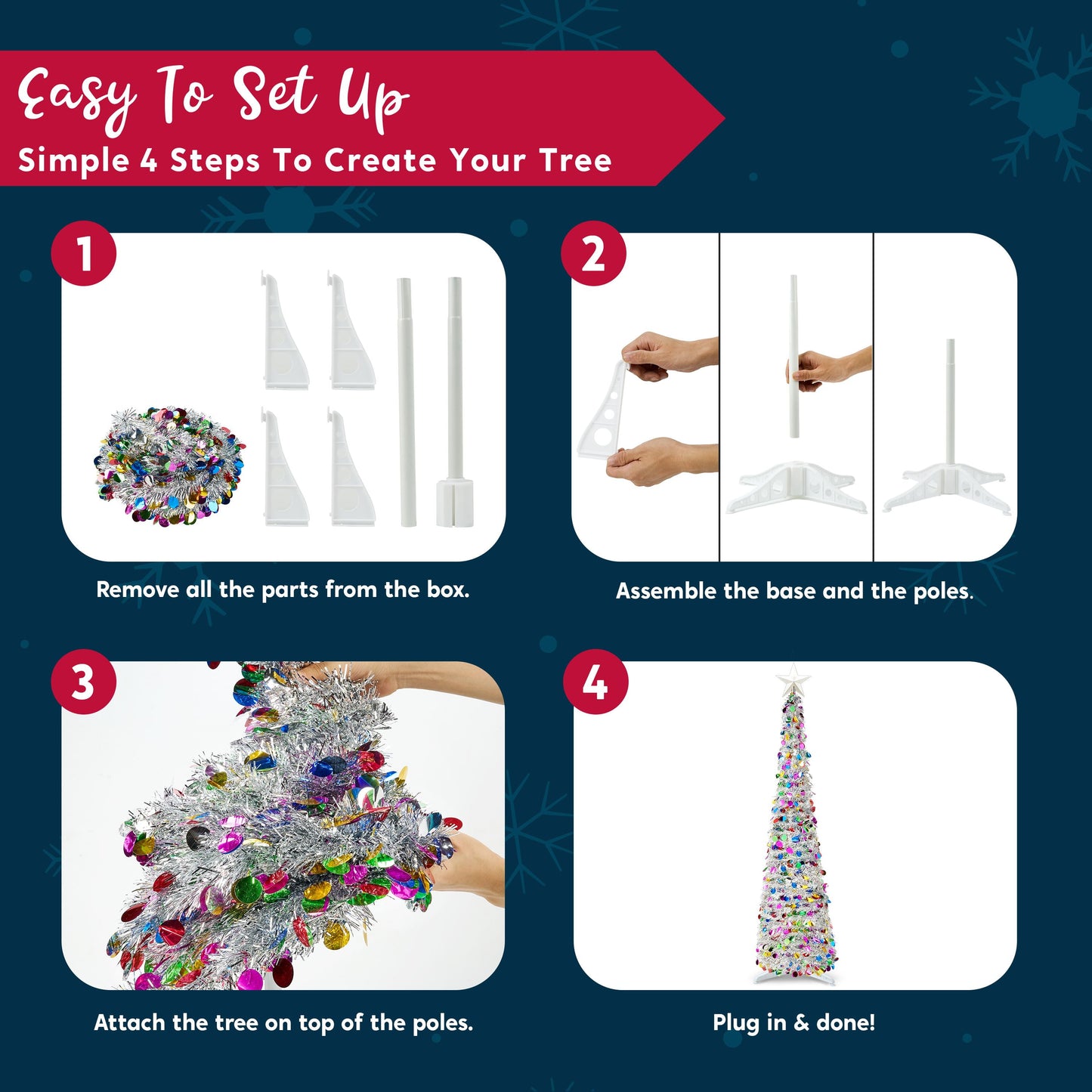 Easy To Set Up
Simple 4 Steps To Create Your Tree

1

Remove all the parts from the box.

2

Assemble the base and the poles.

3

Attach the tree on top of the poles.

4

Plug in & done!