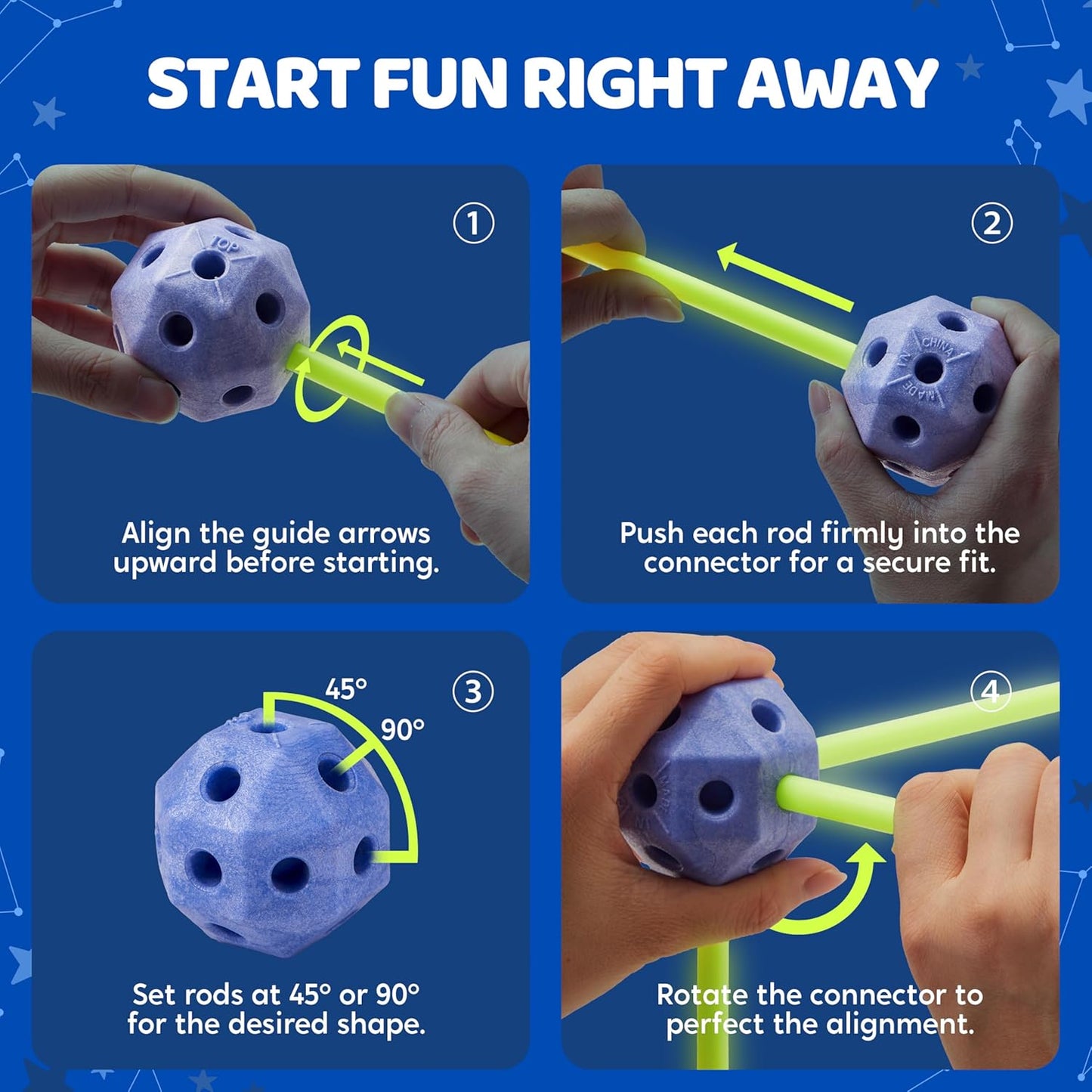 START FUN RIGHT AWAY

①

TOP

Align the guide arrows upward before starting.

②

MADE IN CHINA

Push each rod firmly into the connector for a secure fit.

③

45°

90°

Set rods at 45° or 90° for the desired shape.

④

Rotate the connector to perfect the alignment.