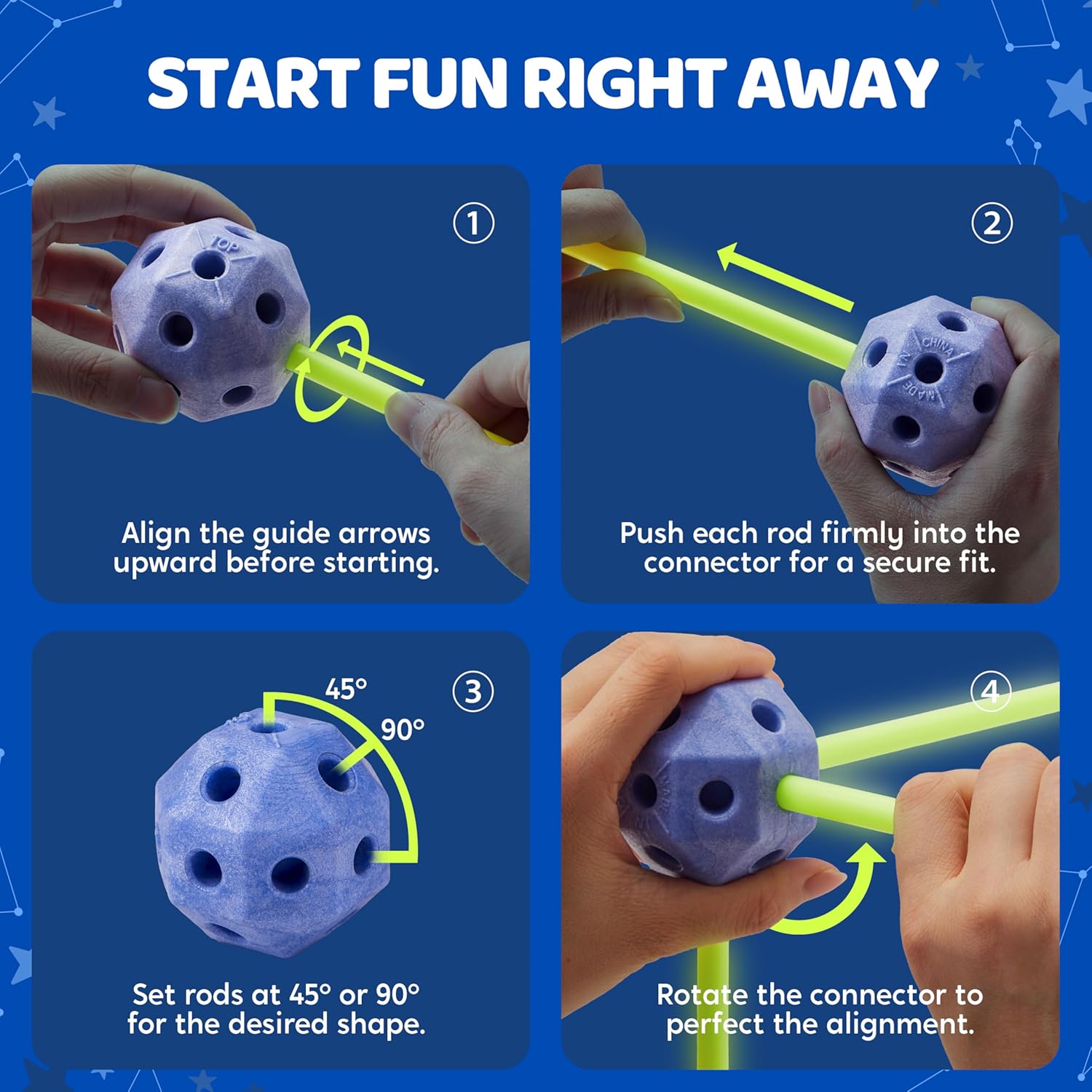 START FUN RIGHT AWAY

①

TOP

Align the guide arrows upward before starting.

②

MADE IN CHINA

Push each rod firmly into the connector for a secure fit.

③

45°

90°

Set rods at 45° or 90° for the desired shape.

④

Rotate the connector to perfect the alignment.