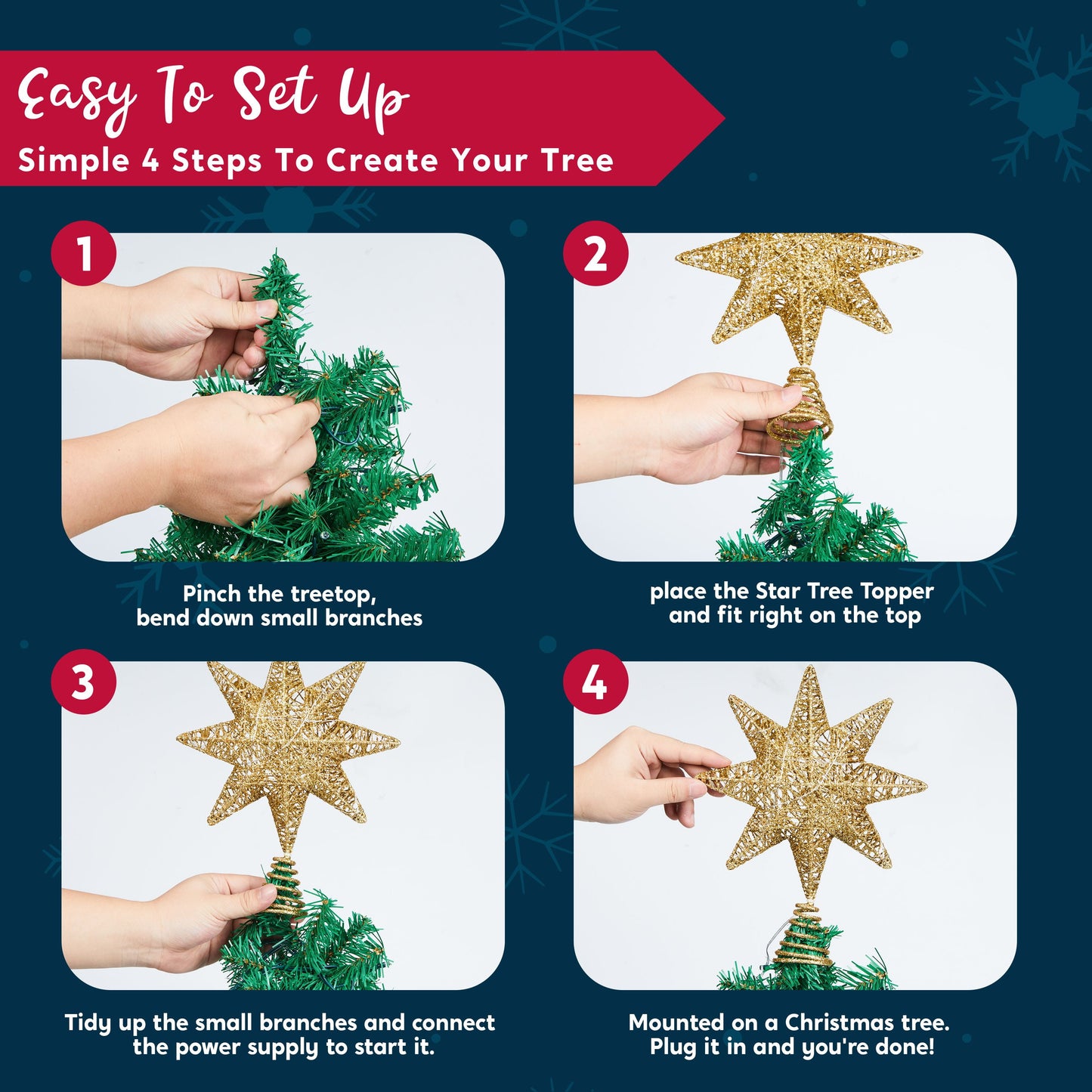 Easy To Set Up
Simple 4 Steps To Create Your Tree

1

Pinch the treetop, bend down small branches

2

place the Star Tree Topper and fit right on the top

3

Tidy up the small branches and connect the power supply to start it.

4

Mounted on a Christmas tree. Plug it in and you're done!