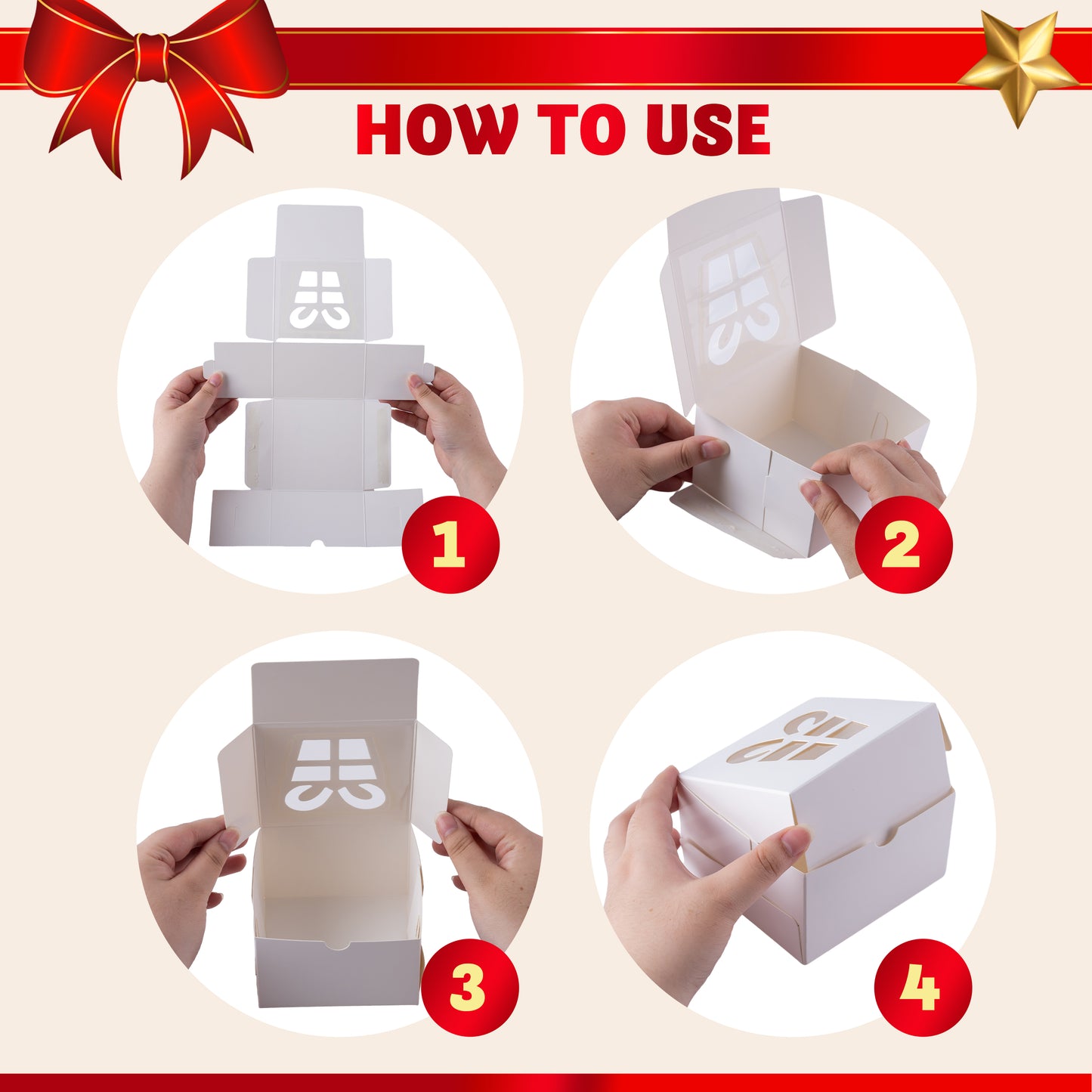 HOW TO USE

1

2

3

4