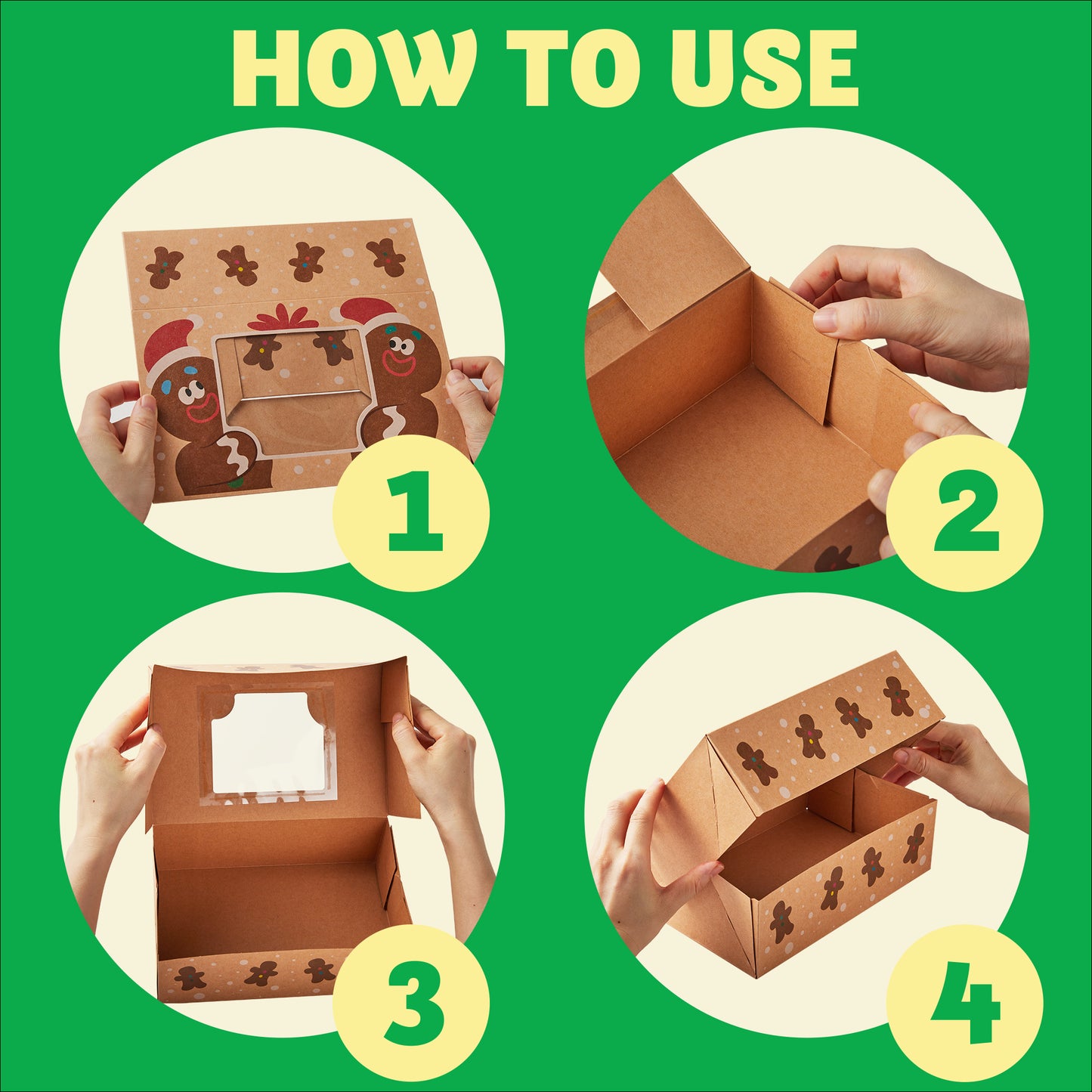 HOW TO USE

1

2

3

4