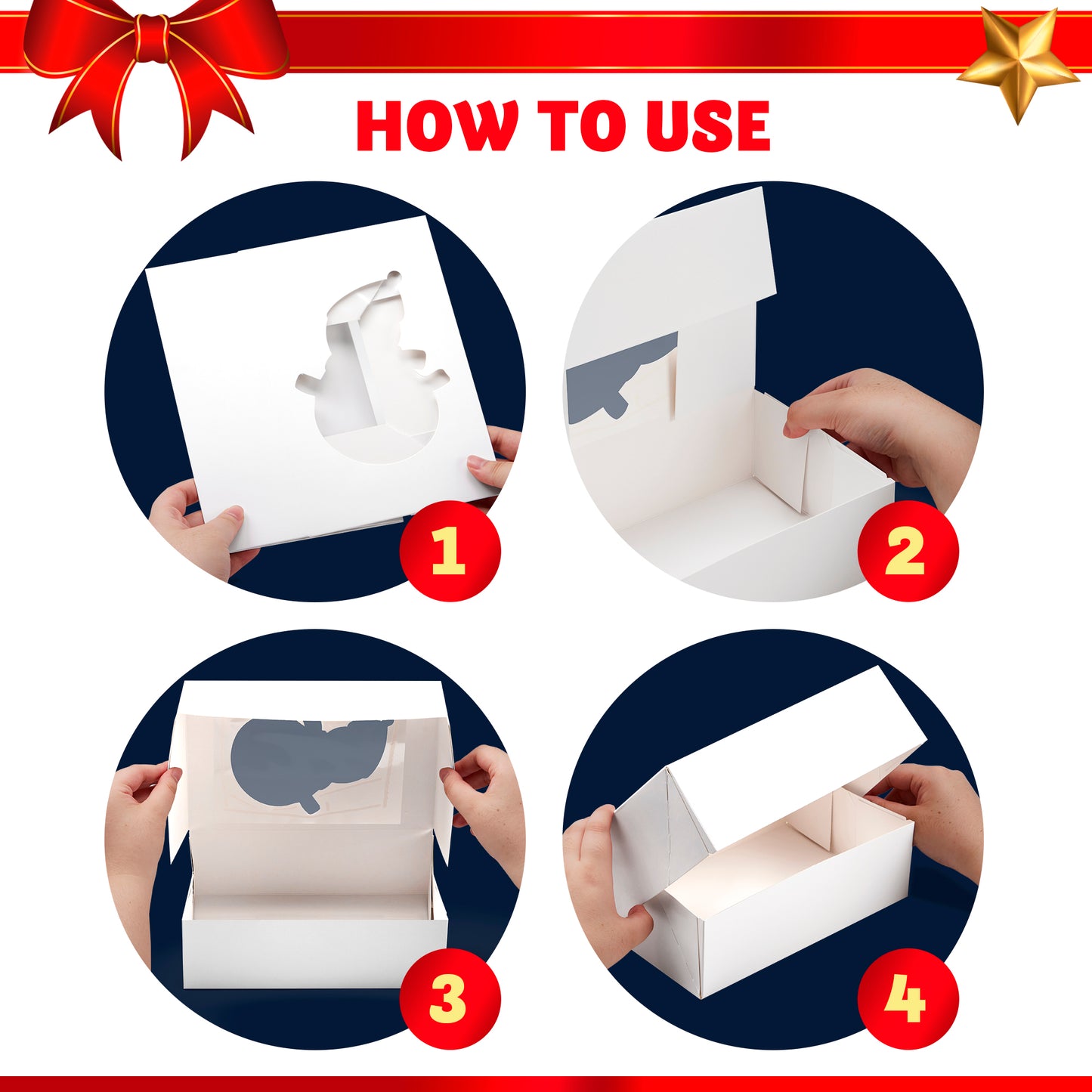 HOW TO USE

1

2

3

4