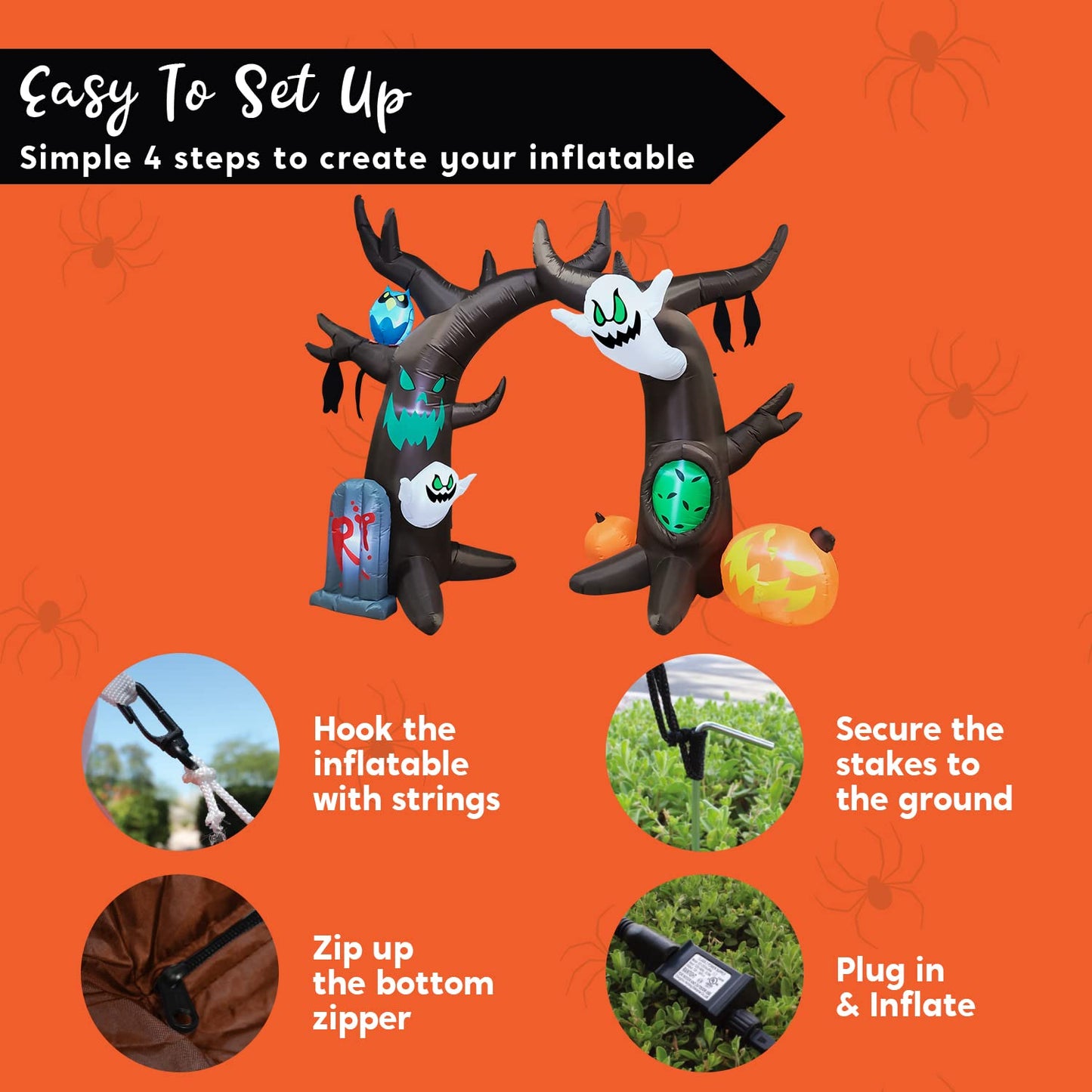 Easy To Set Up
Simple 4 steps to create your inflatable

RIP

Hook the inflatable with strings

Secure the stakes to the ground

Zip up the bottom zipper

Plug in & Inflate