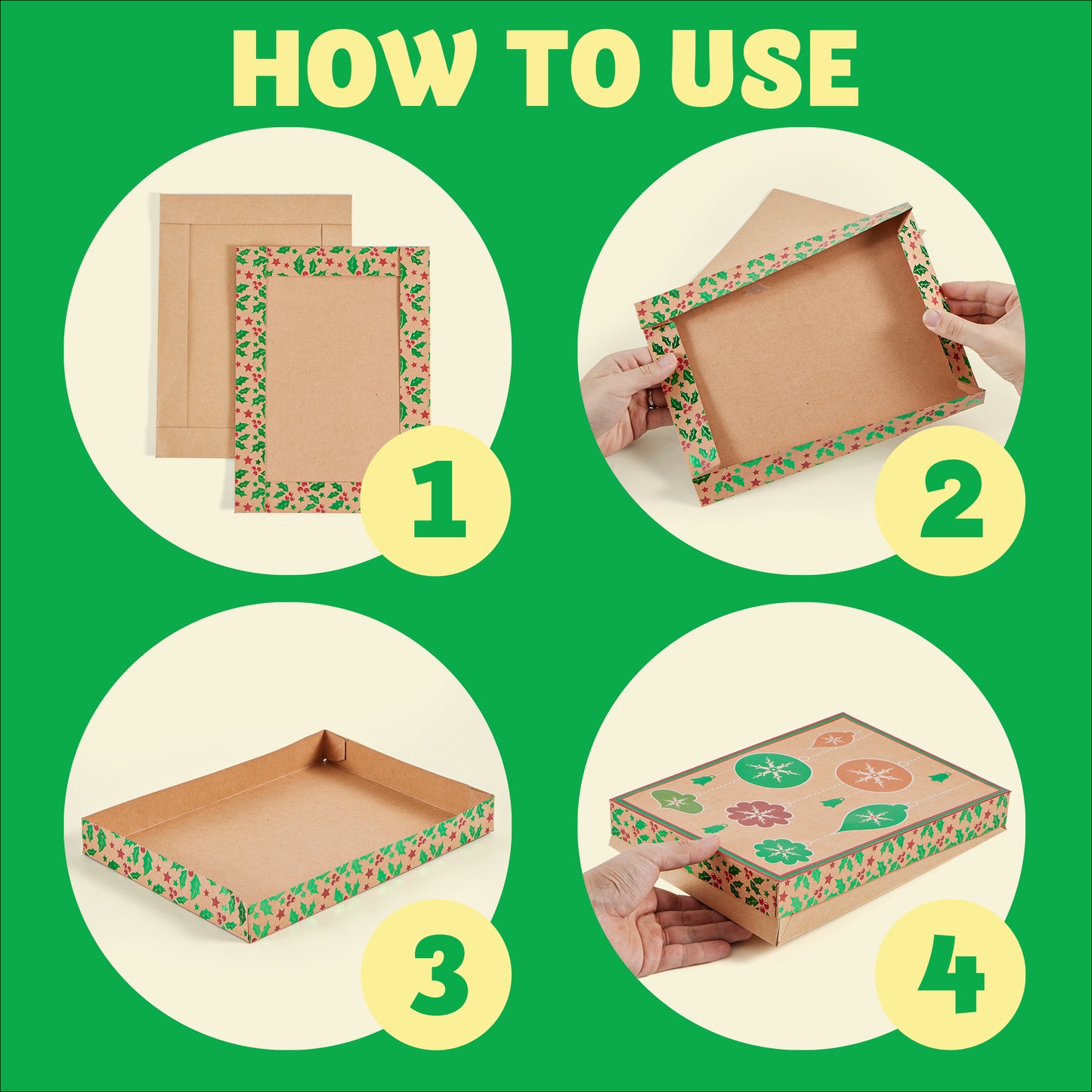 HOW TO USE

1

2

3

4