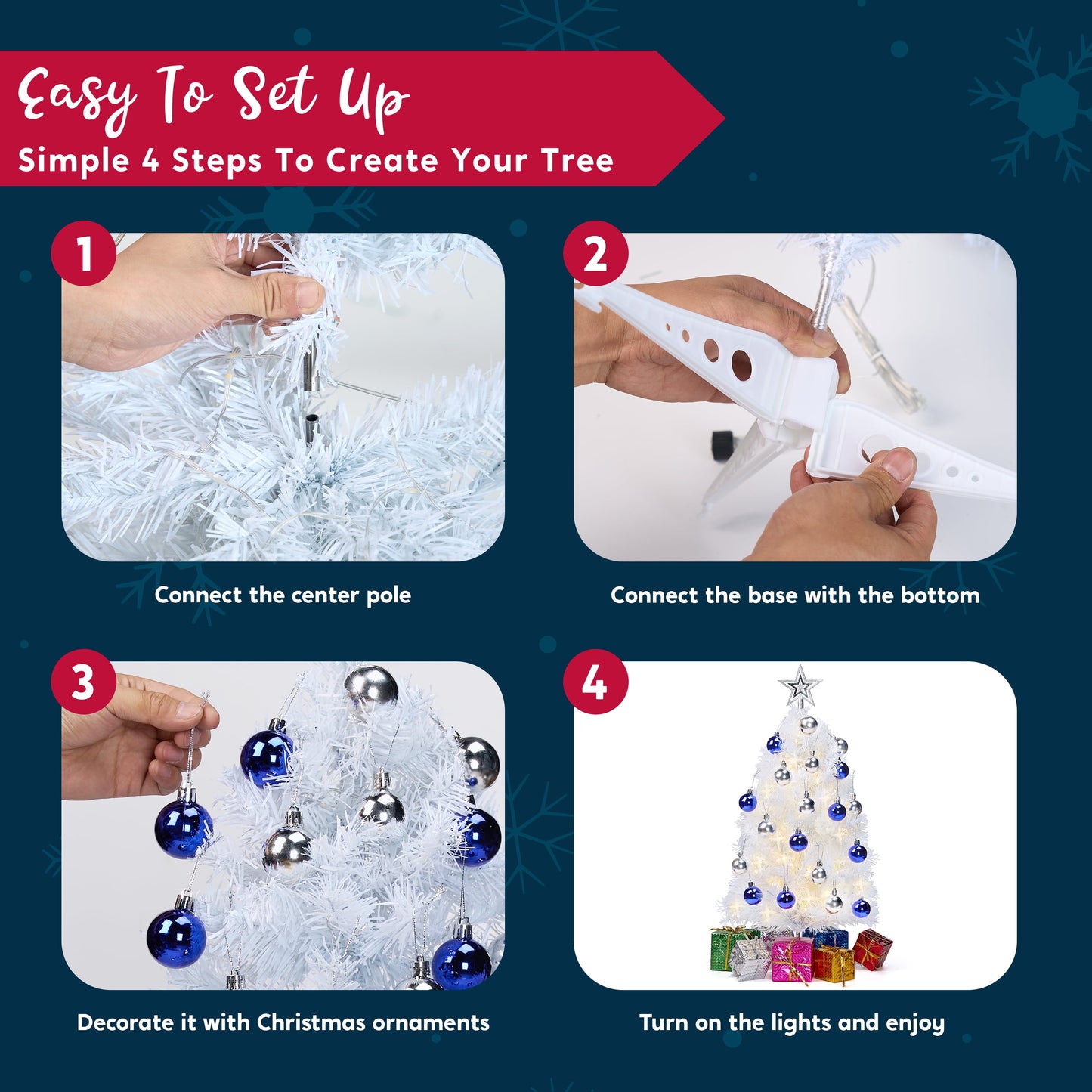 Easy To Set Up
Simple 4 Steps To Create Your Tree

1

Connect the center pole

2

Connect the base with the bottom

3

Decorate it with Christmas ornaments

4

Turn on the lights and enjoy